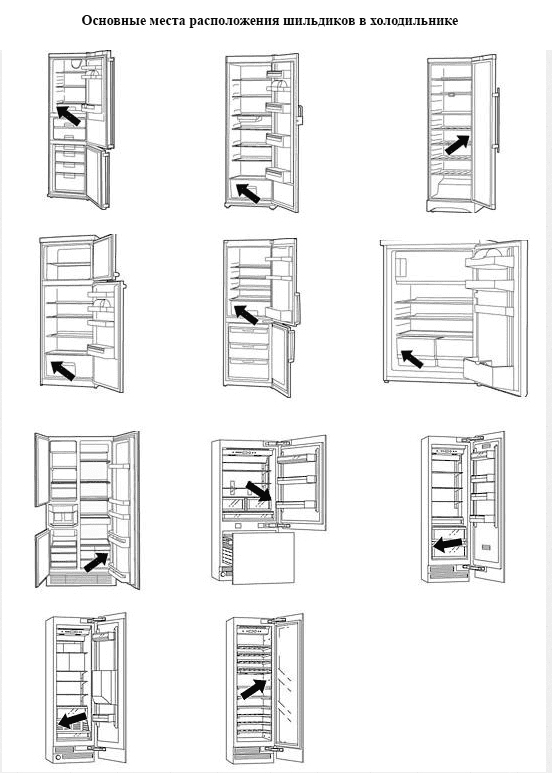 Основные места расположения шильдиков в холодильнике